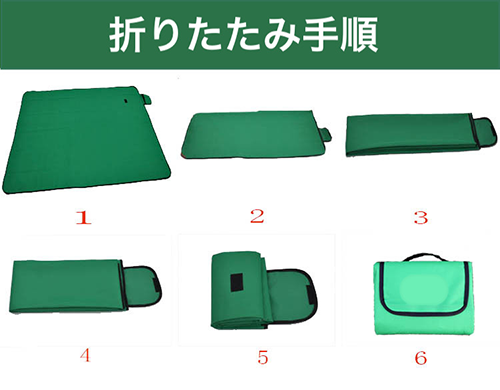 折りたたみ手順

1

2

3

4

5

6